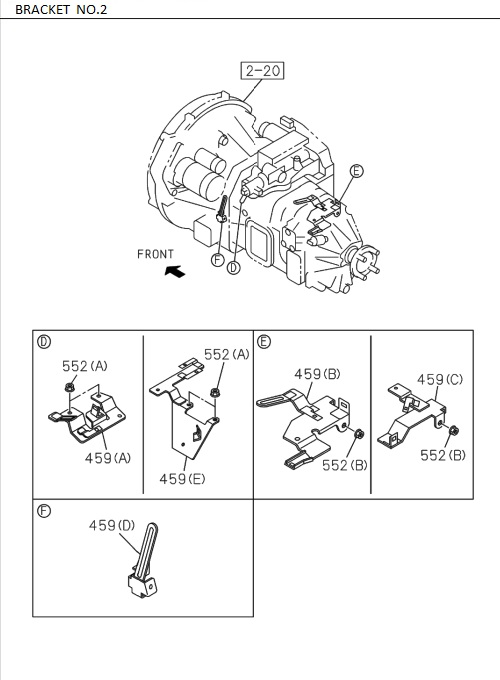 BRACKET NO.2

2-20

E

FRONT

F

D

D

552(A)

459(A)

552(A)

459(E)

E

459(B)

552(B)

459(C)

552(B)

F

459(D)